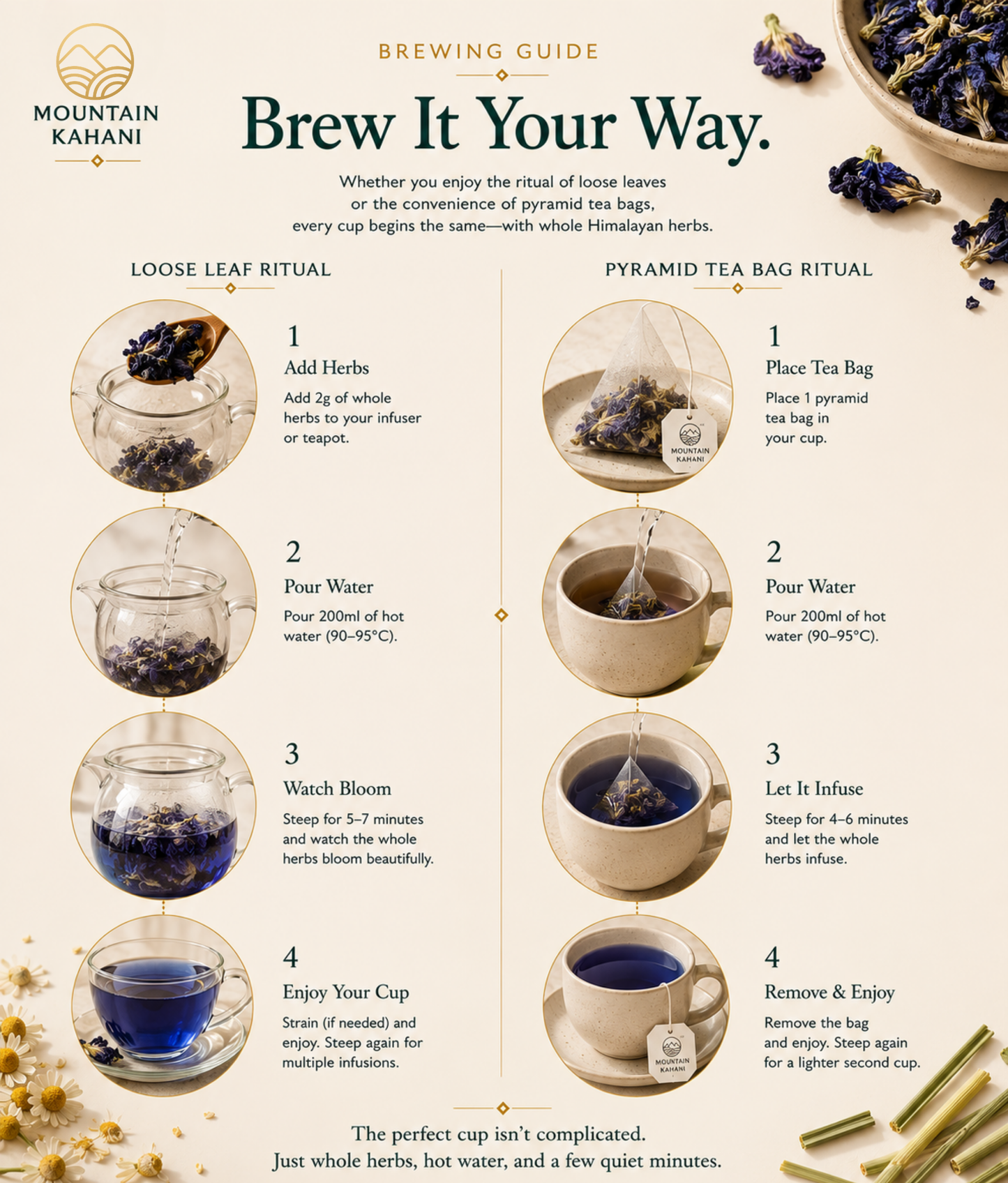 MOUNTAIN KAHANI

BREWING GUIDE

Brew It Your Way.

Whether you enjoy the ritual of loose leaves or the convenience of pyramid tea bags, every cup begins the same—with whole Himalayan herbs.

LOOSE LEAF RITUAL

1
Add Herbs
Add 2g of whole herbs to your infuser or teapot.

2
Pour Water
Pour 200ml of hot water (90–95°C).

3
Watch Bloom
Steep for 5–7 minutes and watch the whole herbs bloom beautifully.

4
Enjoy Your Cup
Strain (if needed) and enjoy. Steep again for multiple infusions.

PYRAMID TEA BAG RITUAL

MOUNTAIN KAHANI

1
Place Tea Bag
Place 1 pyramid tea bag in your cup.

2
Pour Water
Pour 200ml of hot water (90–95°C).

3
Let It Infuse
Steep for 4–6 minutes and let the whole herbs infuse.

MOUNTAIN KAHANI

4
Remove & Enjoy
Remove the bag and enjoy. Steep again for a lighter second cup.

The perfect cup isn't complicated.
Just whole herbs, hot water, and a few quiet minutes.